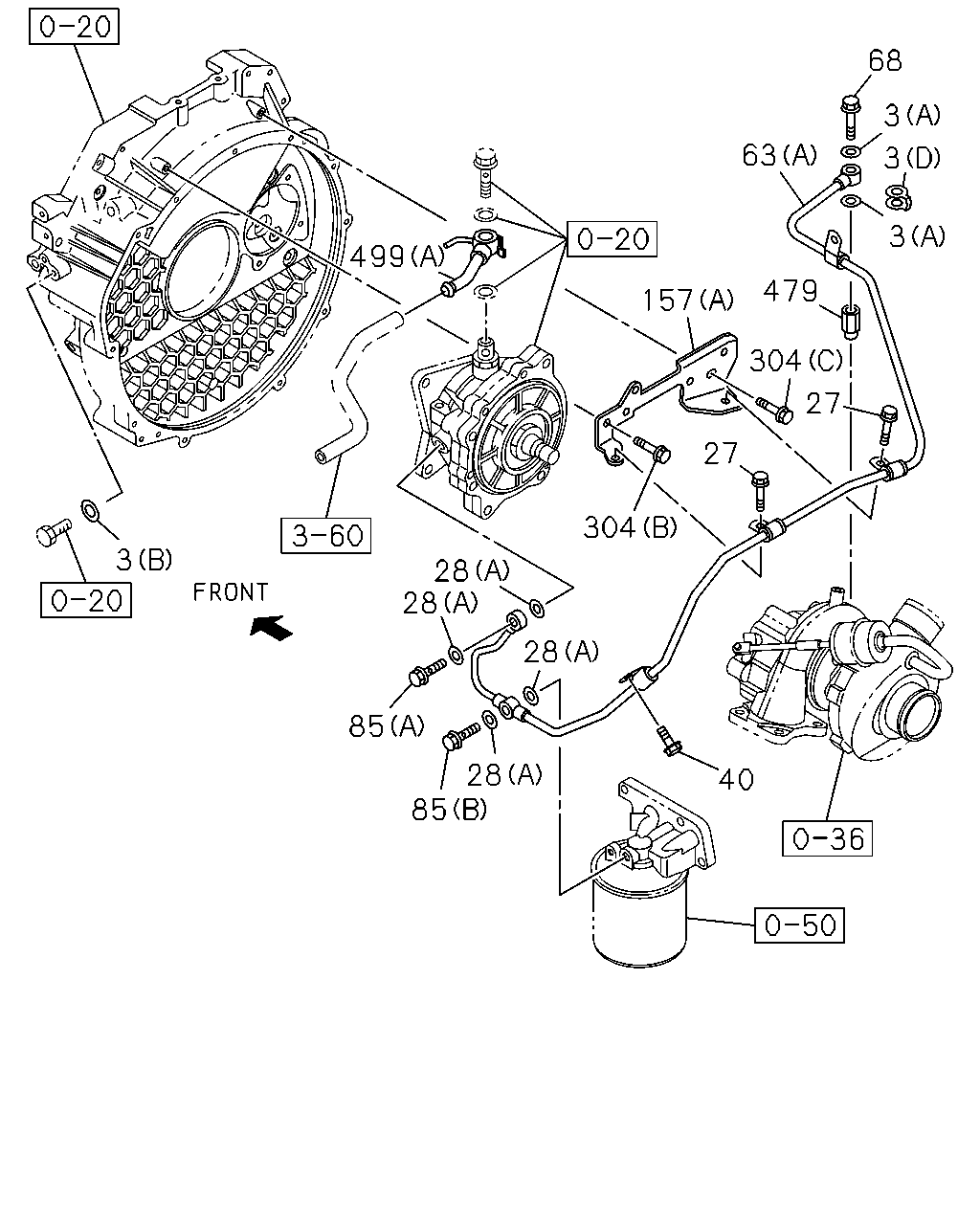 0-20

68

3(A)

63(A)

3(D)

3(A)

499(A)

0-20

157(A)

479

304(C)

27

27

304(B)

3-60

3(B)

0-20

FRONT

28(A)

28(A)

28(A)

85(A)

28(A)

85(B)

40

0-36

0-50