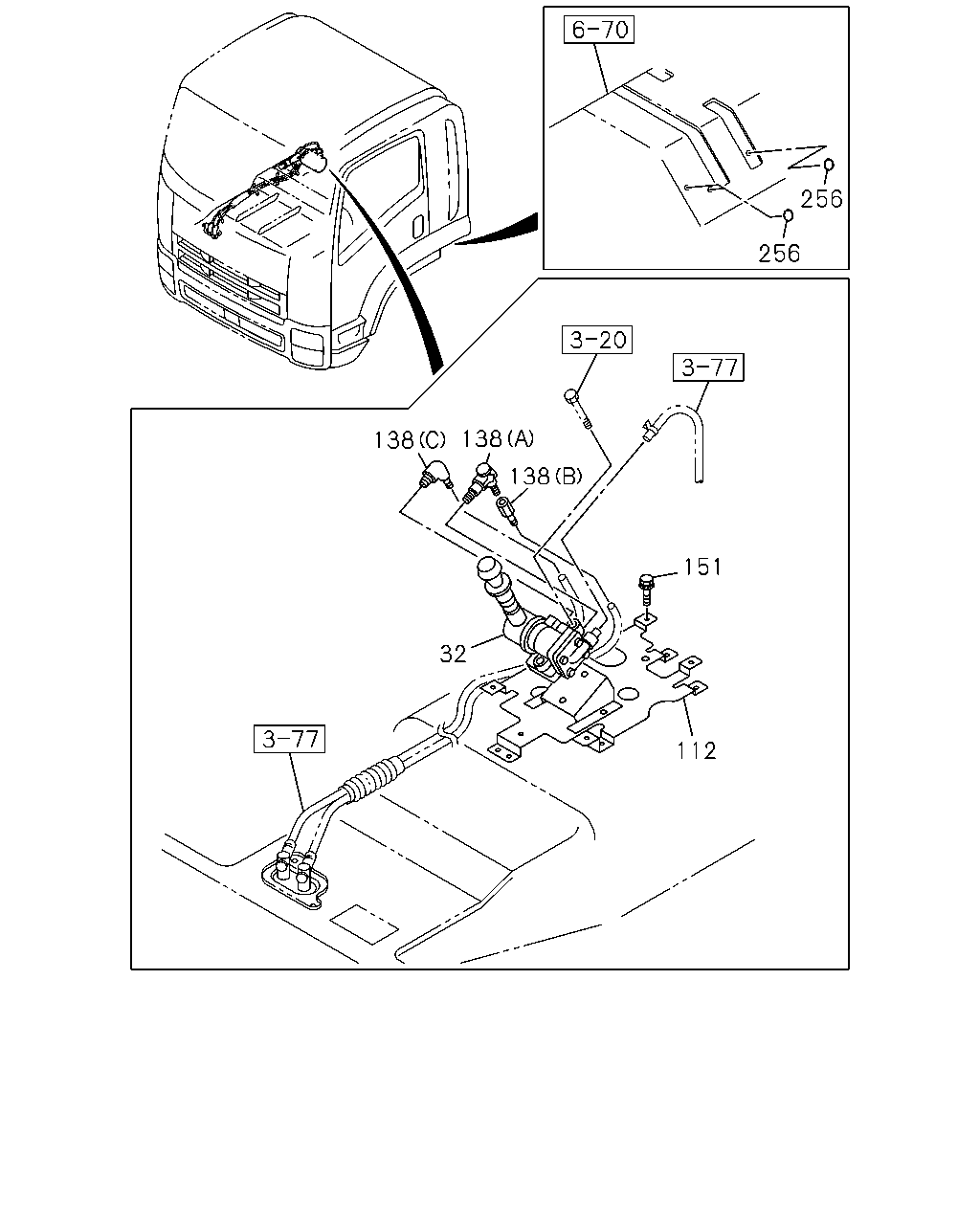 6-70

256

256

3-20

3-77

138(C) 138(A)

138(B)

151

32

112

3-77