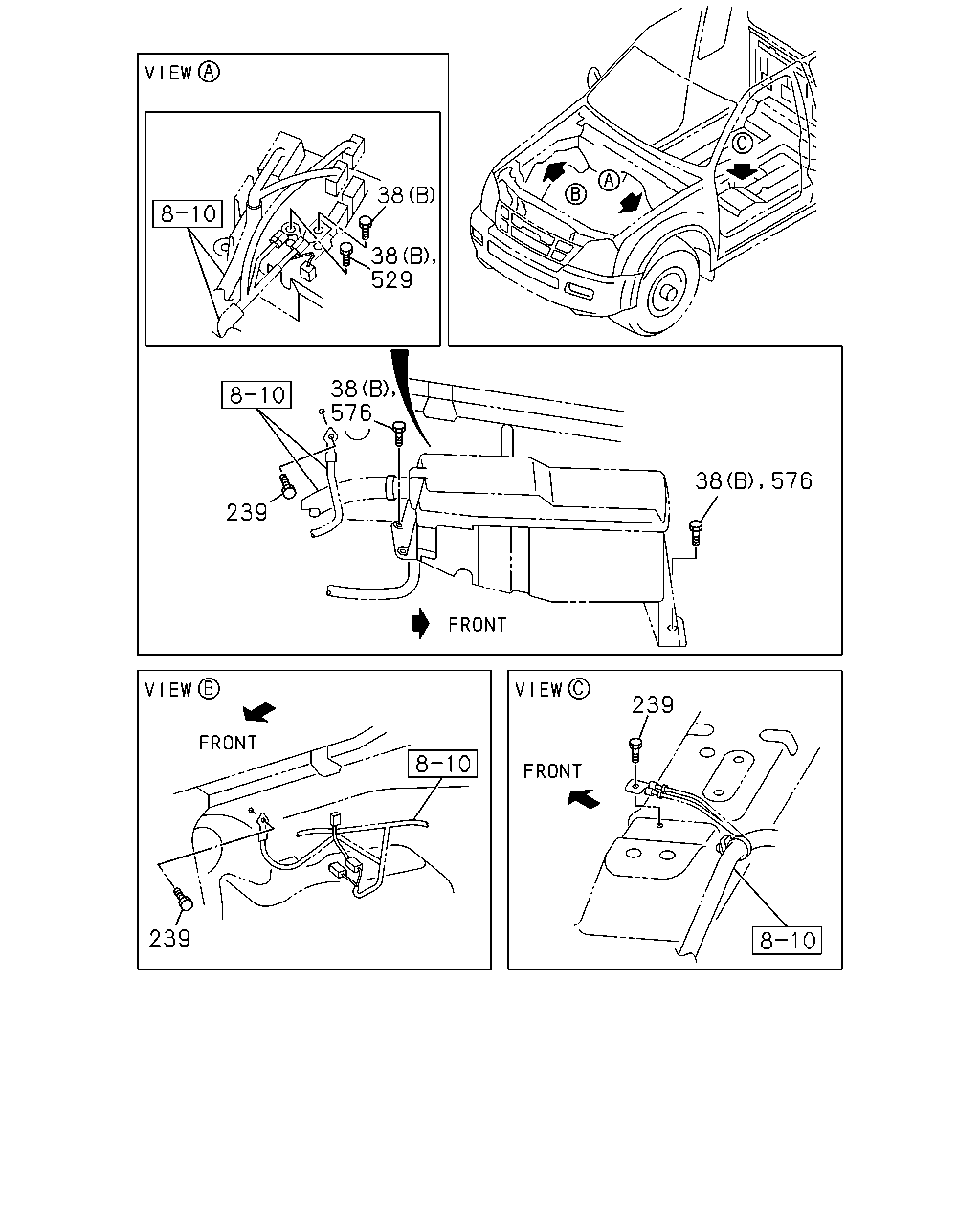 VIEW Ⓐ

8-10

38(B)

38(B), 529

Ⓑ Ⓐ Ⓒ

8-10

38(B), 576

239

38(B), 576

FRONT

VIEW Ⓑ

FRONT

8-10

239

VIEW Ⓒ

239

FRONT

8-10