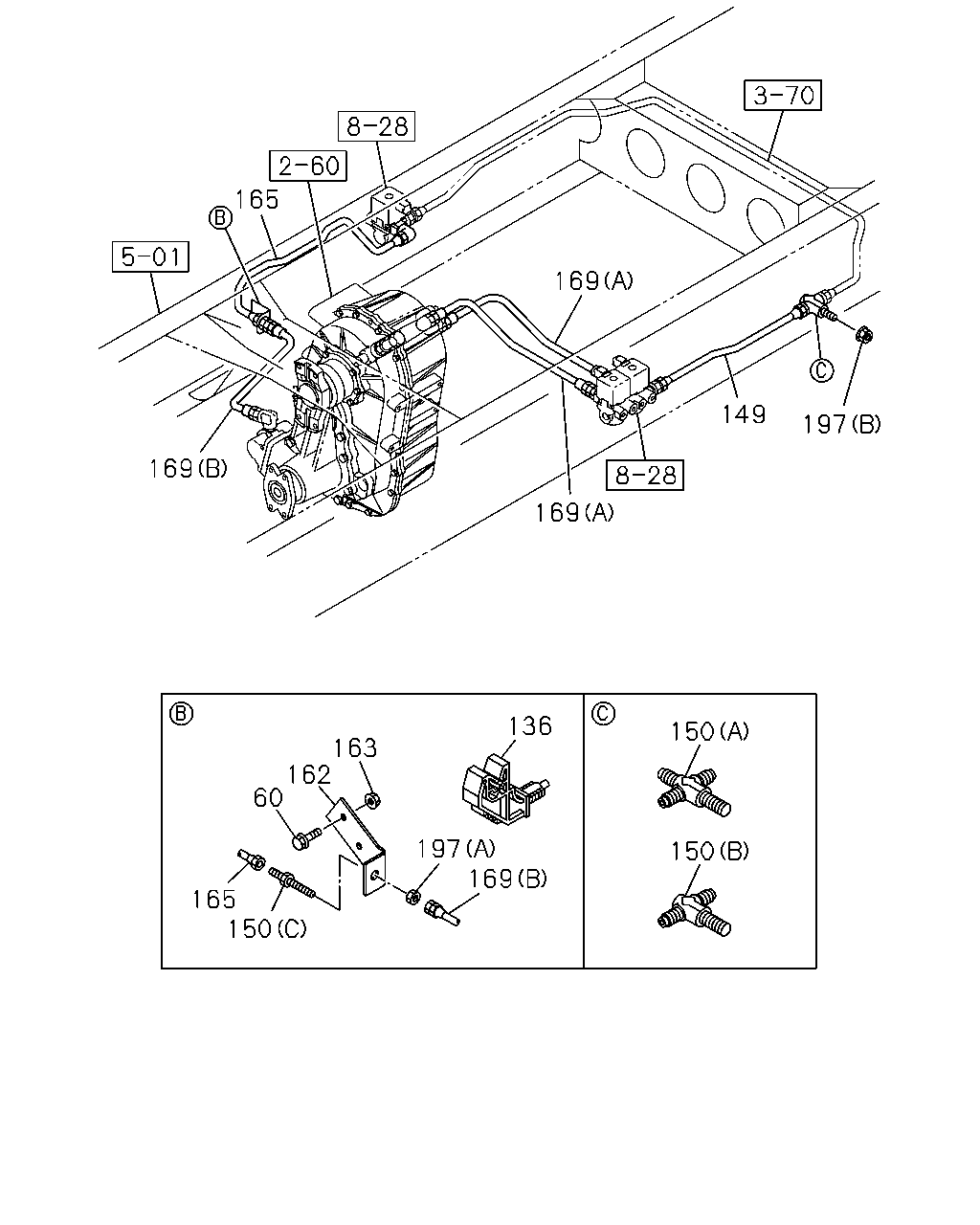 3-70
8-28
2-60
165
B
5-01
169(A)
C
149
197(B)
169(B)
8-28
169(A)

B
136
163
162
60
197(A)
169(B)
165
150(C)

C
150(A)
150(B)