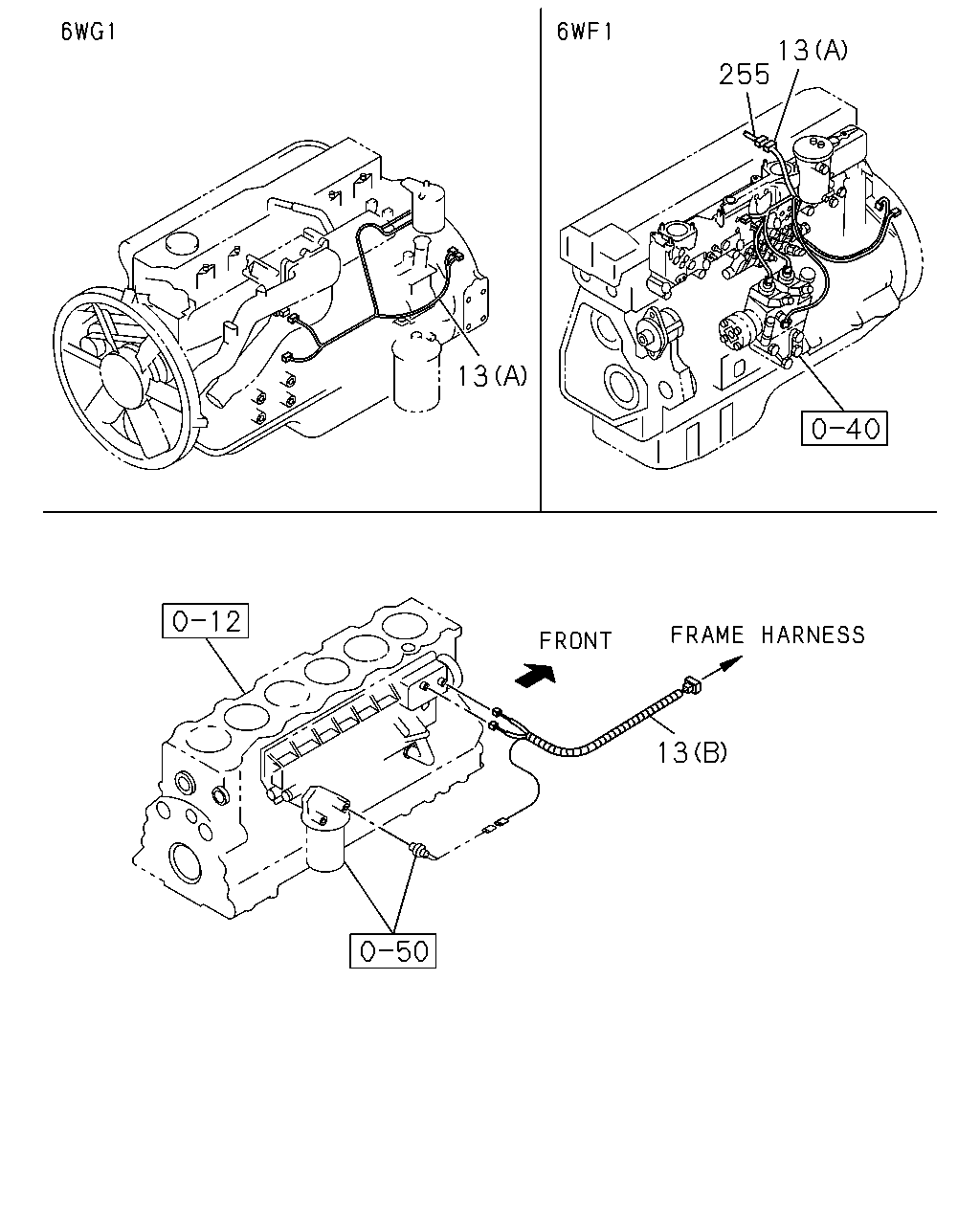 6WG1

13(A)

6WF1

255

13(A)

0-40

0-12

FRONT

FRAME HARNESS

13(B)

0-50