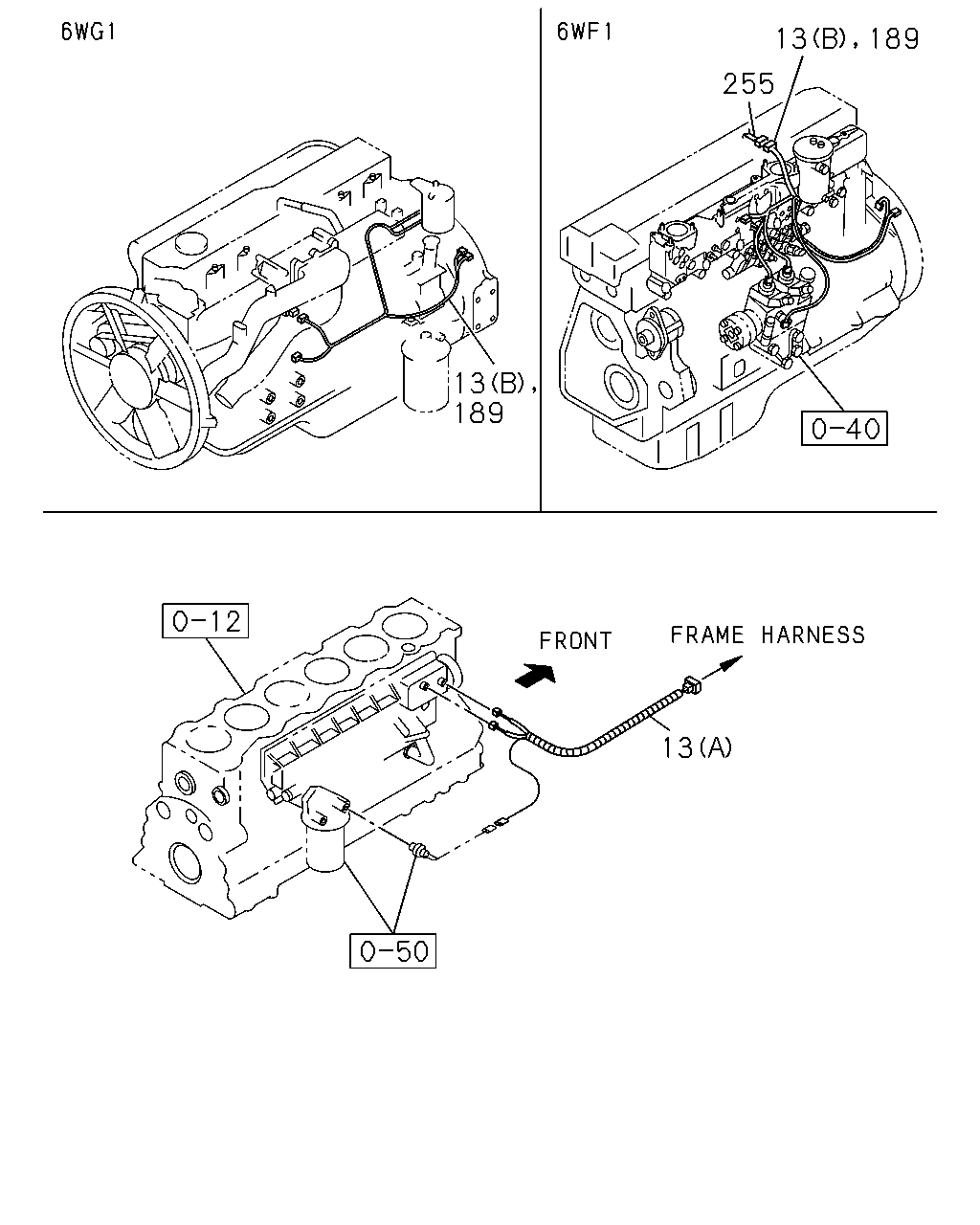 6WG1

13(B), 189

6WF1

13(B), 189

255

0-40

0-12

FRONT

FRAME HARNESS

13(A)

0-50