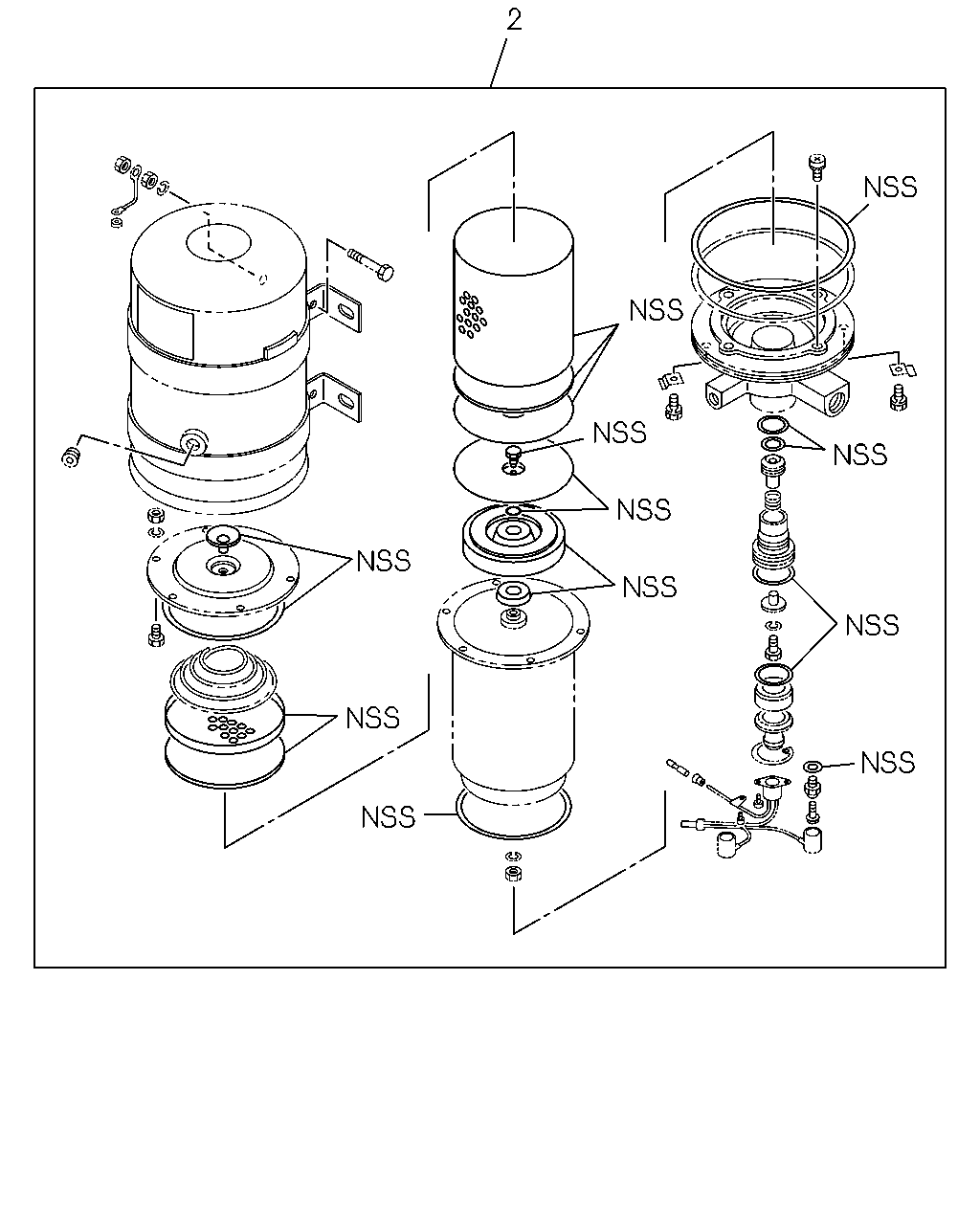 2

NSS

NSS

NSS

NSS

NSS

NSS

NSS

NSS

NSS

NSS

NSS